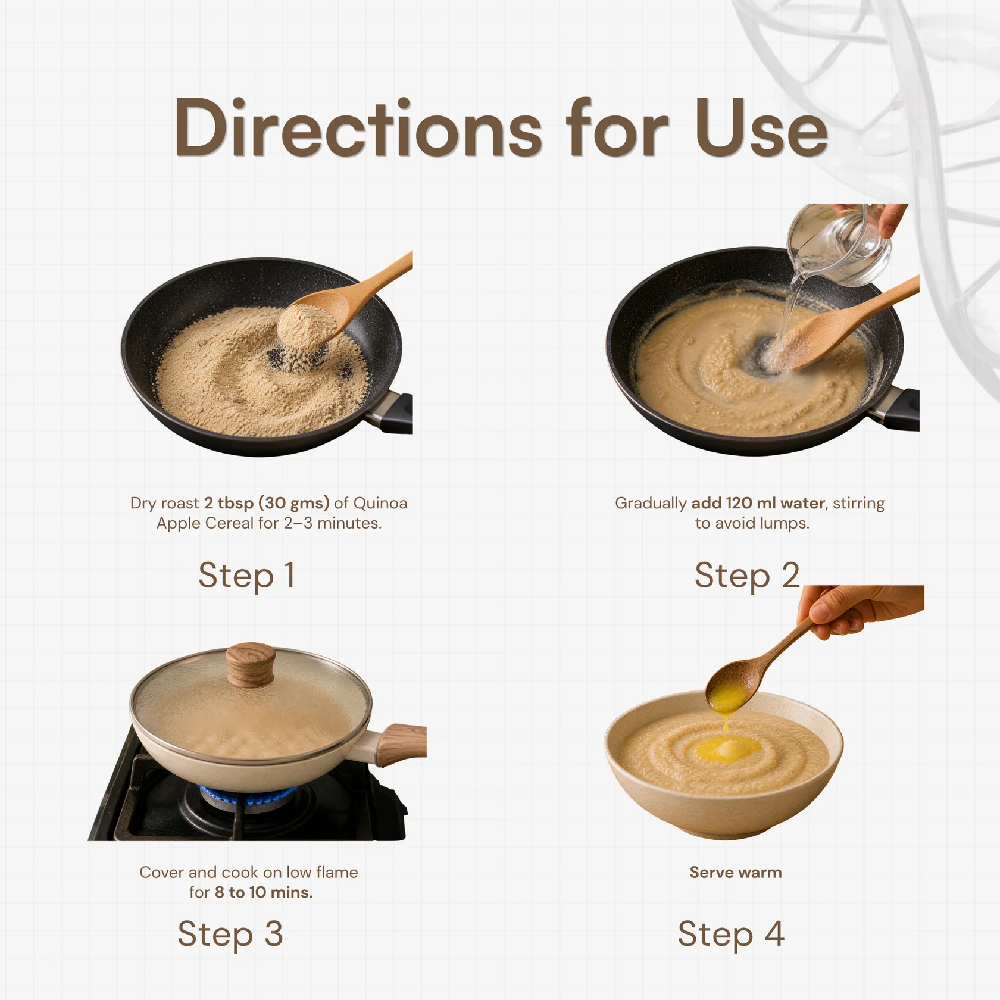 Directions for Use

Dry roast 2 tbsp (30 gms) of Quinoa Apple Cereal for 2–3 minutes.

Step 1

Gradually add 120 ml water, stirring to avoid lumps.

Step 2

Cover and cook on low flame for 8 to 10 mins.

Step 3

Serve warm

Step 4